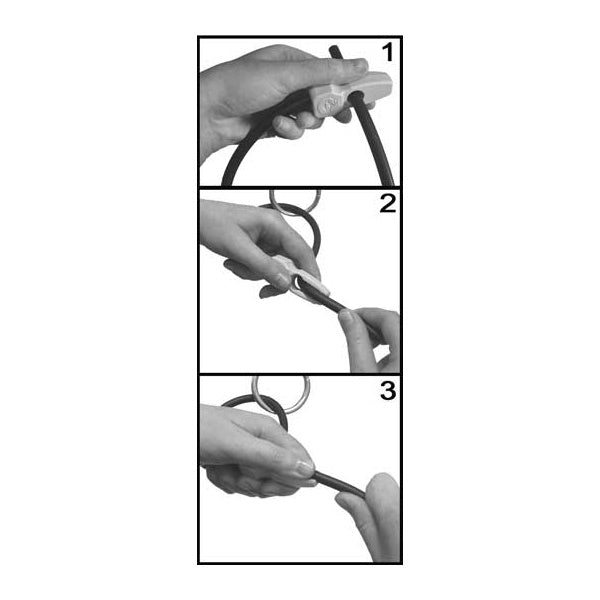 1

2

3